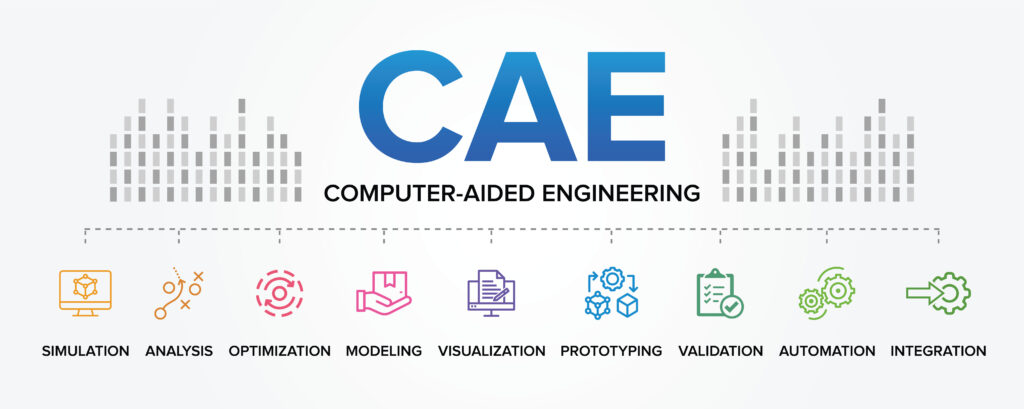 CAE
COMPUTER-AIDED ENGINEERING

SIMULATION ANALYSIS OPTIMIZATION MODELING VISUALIZATION PROTOTYPING VALIDATION AUTOMATION INTEGRATION